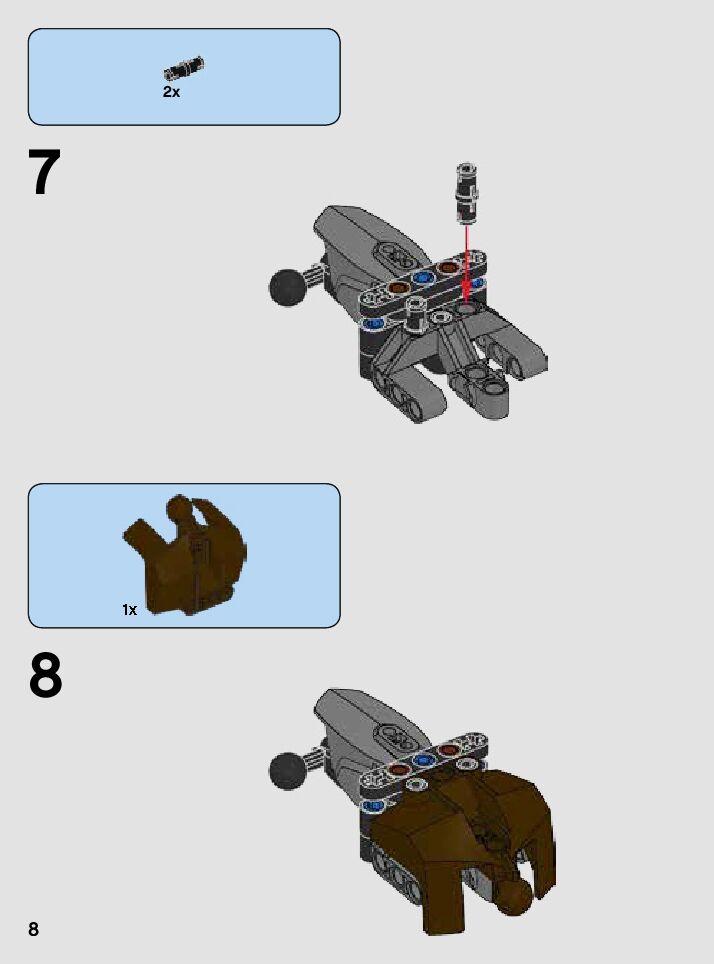 2x

7

1x

8

8