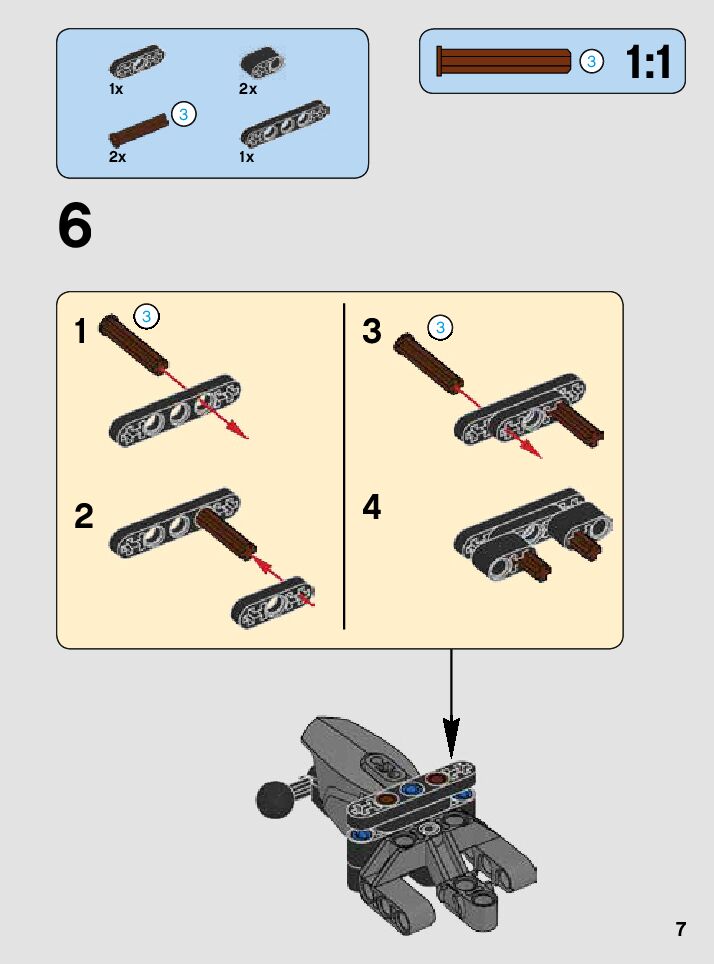 1x
2x
3
2x
1x

3
1:1

6

1
3
2
3
3
4

7