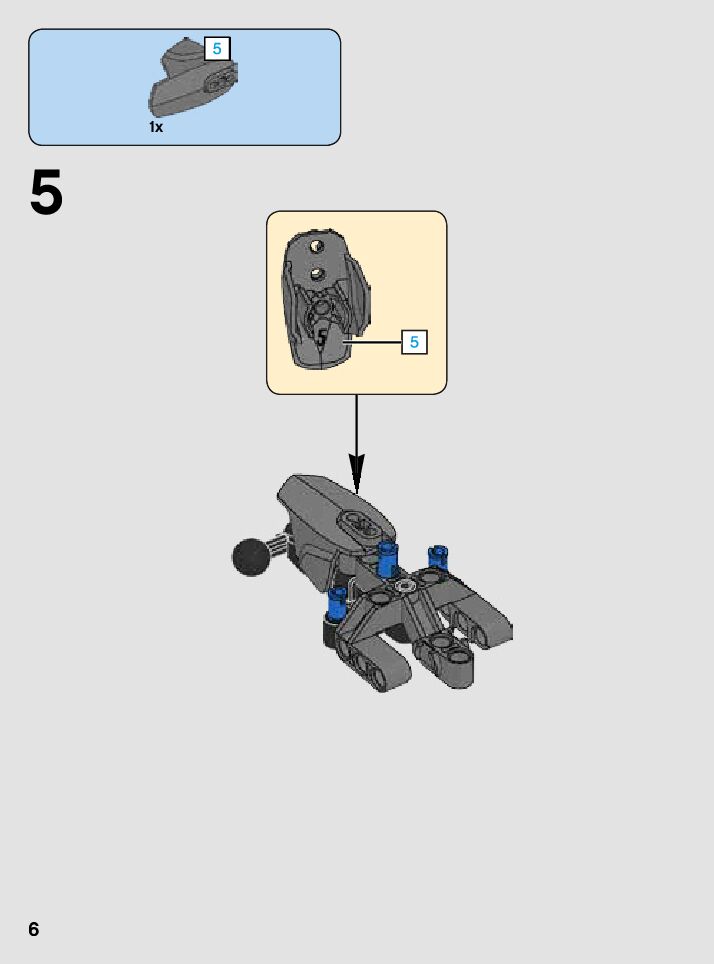 5
1x

5

5
5

6