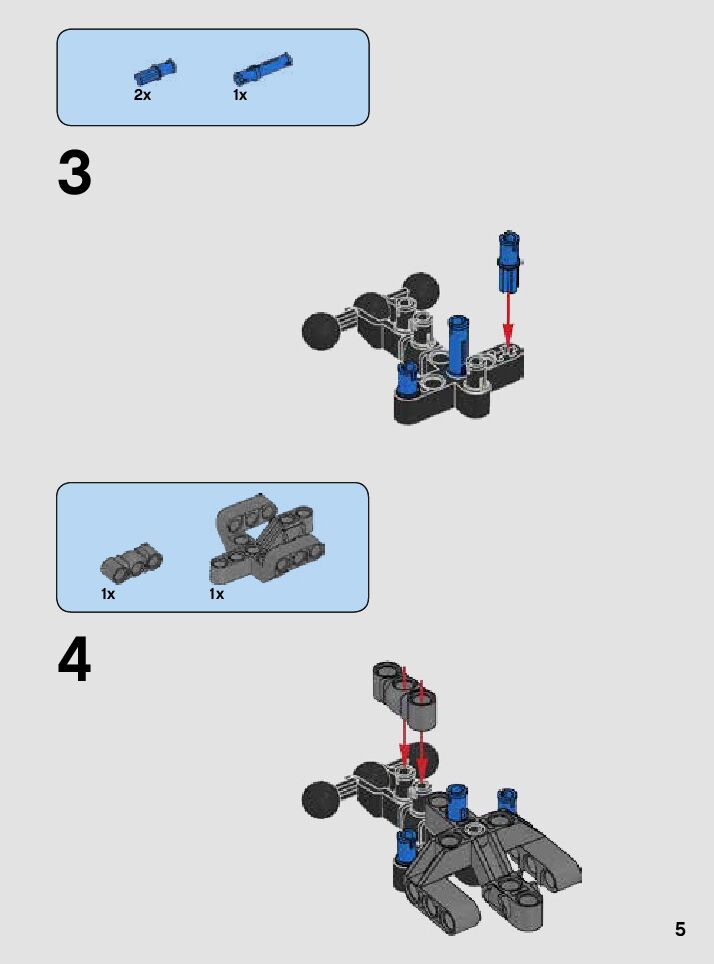 2x 1x

3

1x 1x

4

5