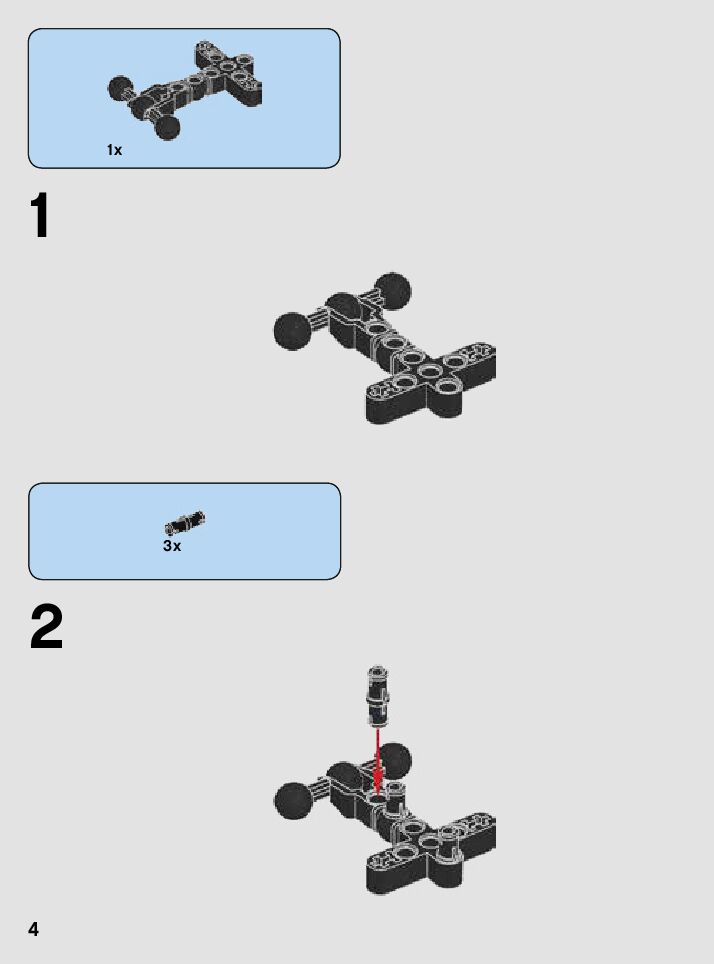 1x

1

3x

2

4