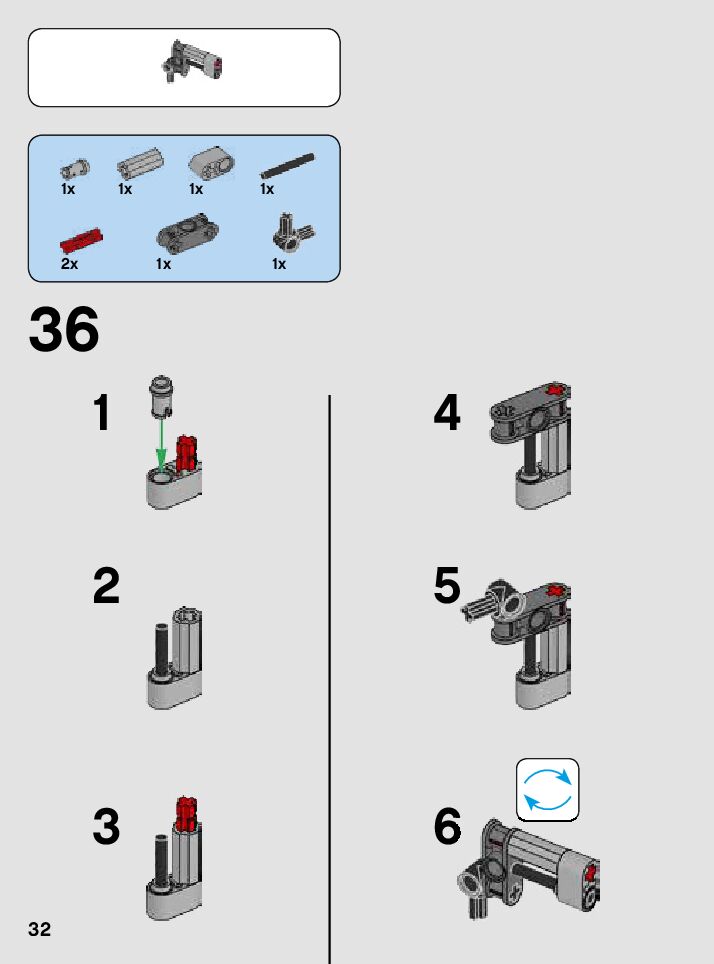 1x 1x 1x 1x

2x 1x 1x

36

1

2

3

4

5

6

32