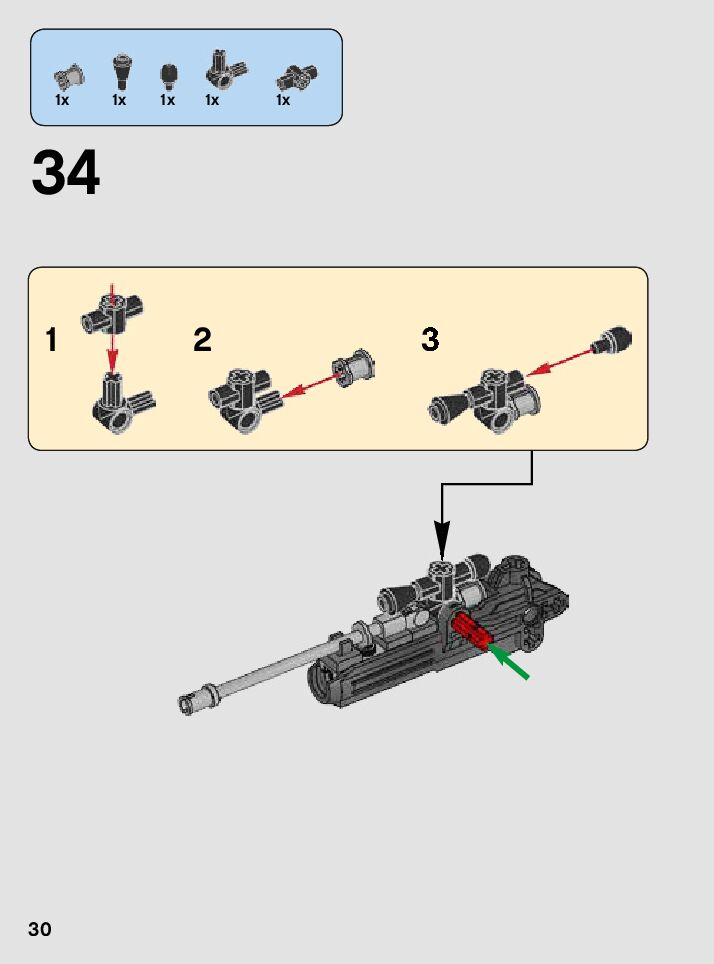 1x 1x 1x 1x 1x

34

1

2

3

30