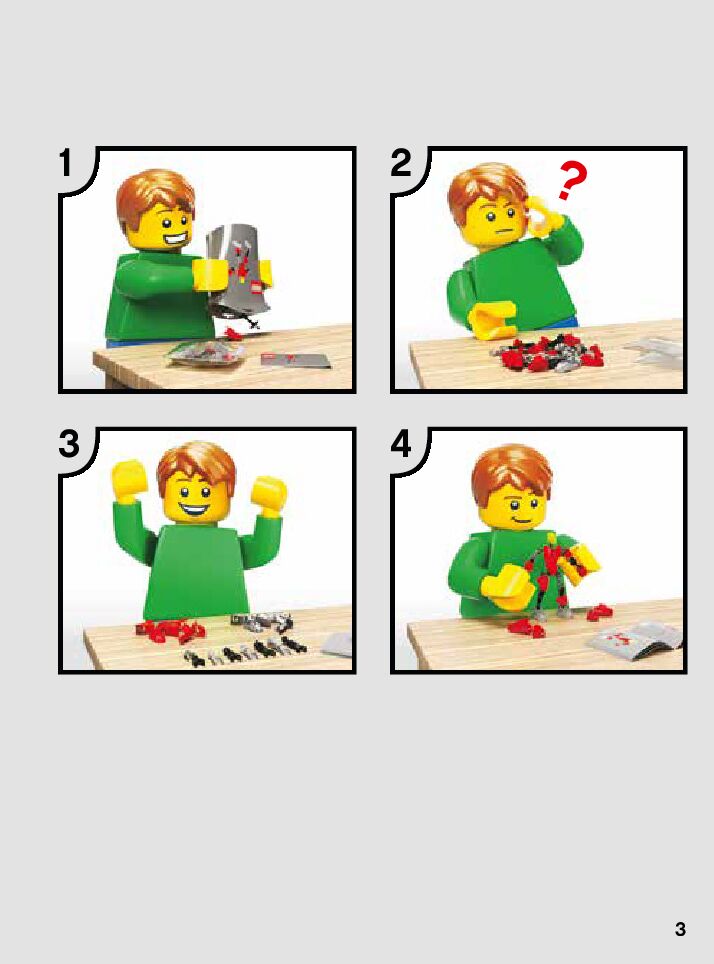 1

2

?

3

4

3