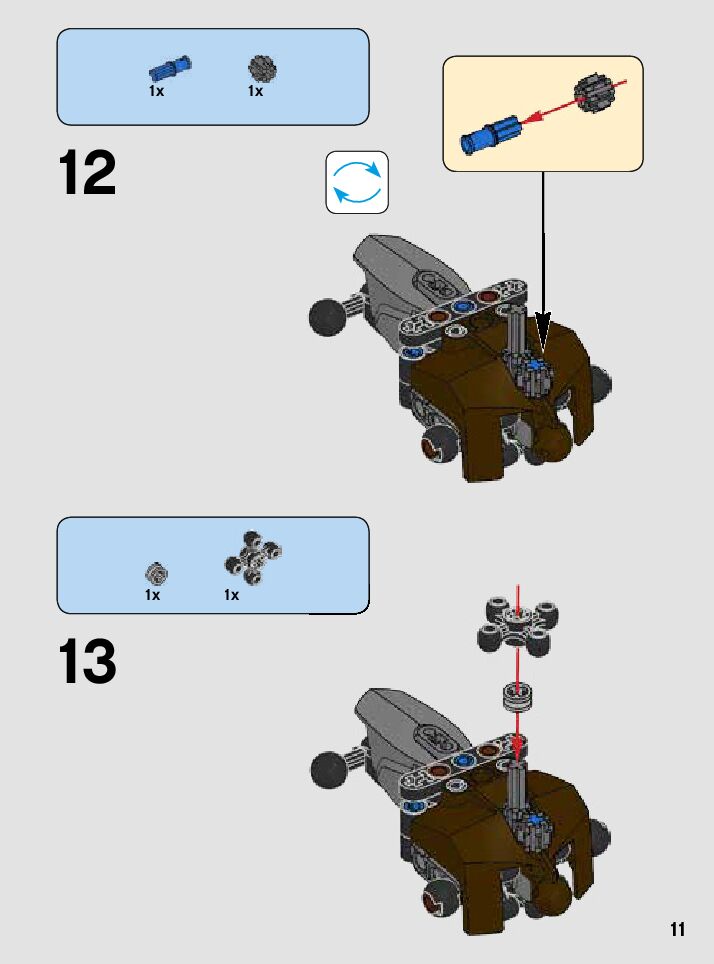 1x 1x

12

1x 1x

13

11