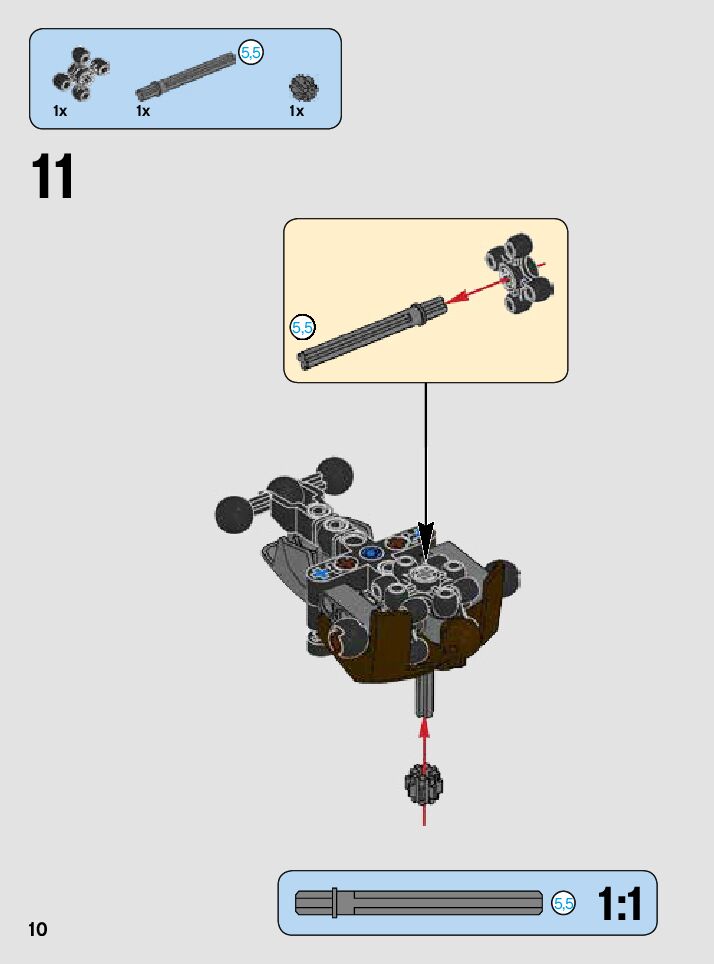 5,5
1x 1x 1x

11

5,5

5,5 1:1

10