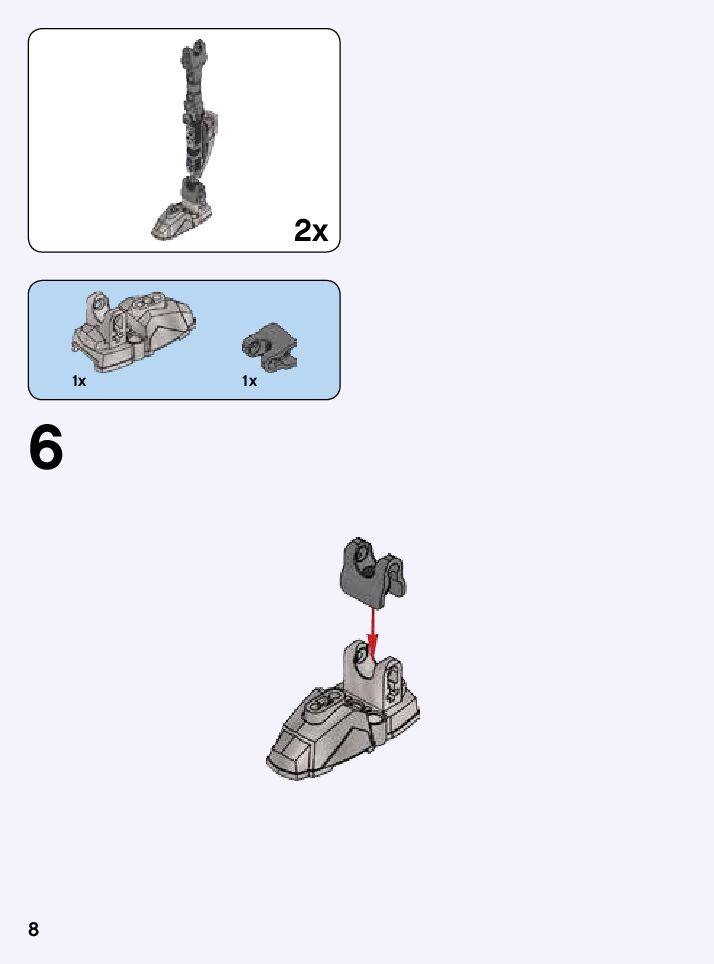 2x

1x
1x

6

8