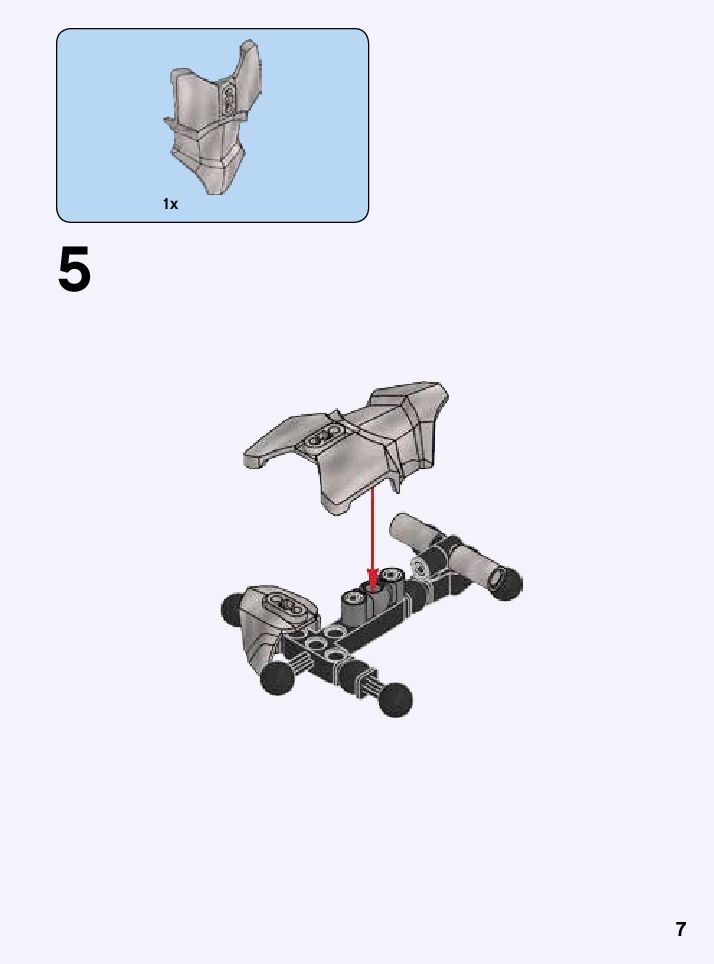 1x

5

7