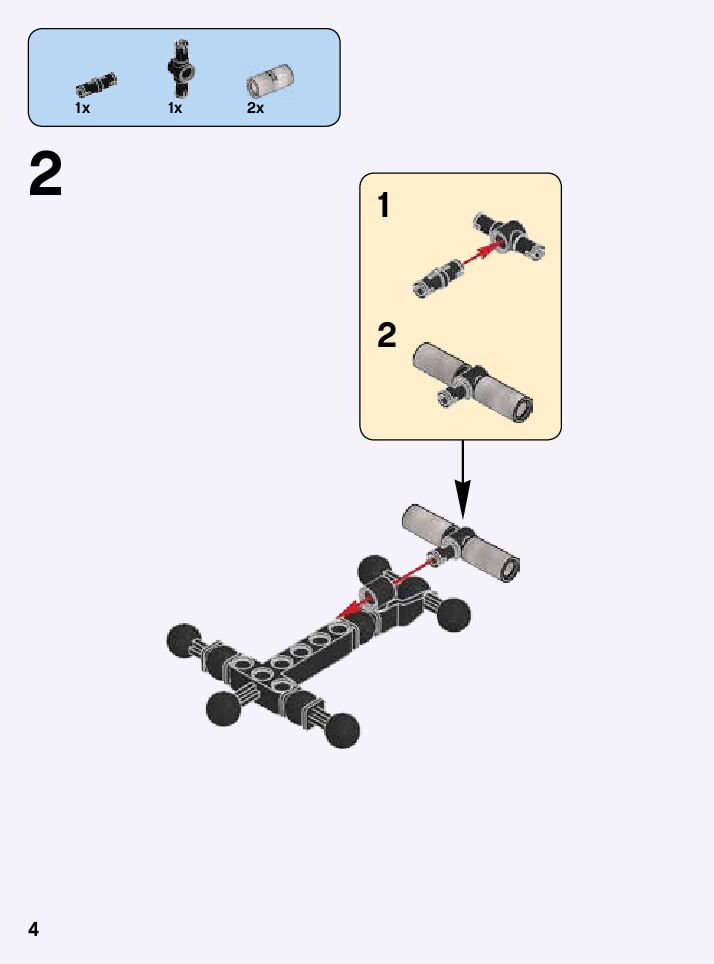 1x 1x 2x

2

1

2

4