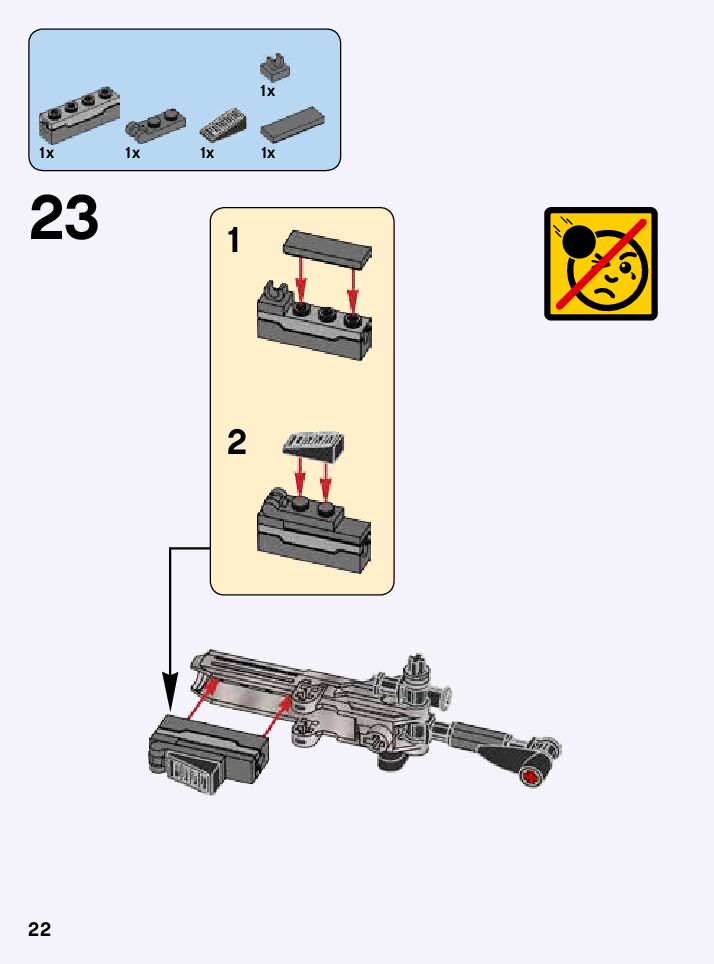 1x

1x 1x 1x 1x

23

1

2

22