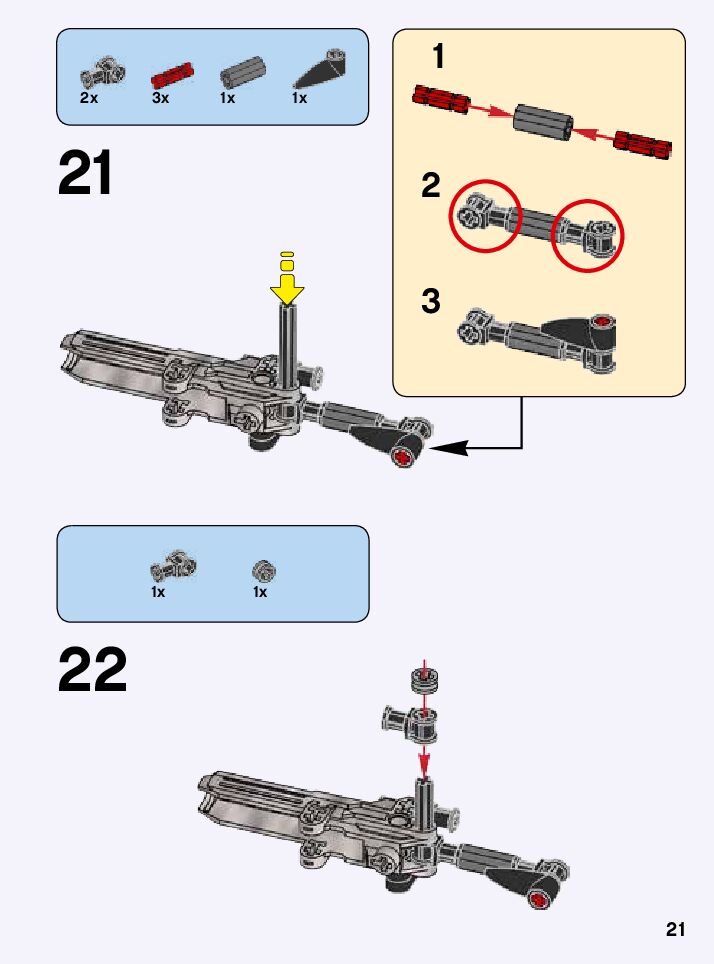 2x 3x 1x 1x

21

1

2

3

1x 1x

22

21