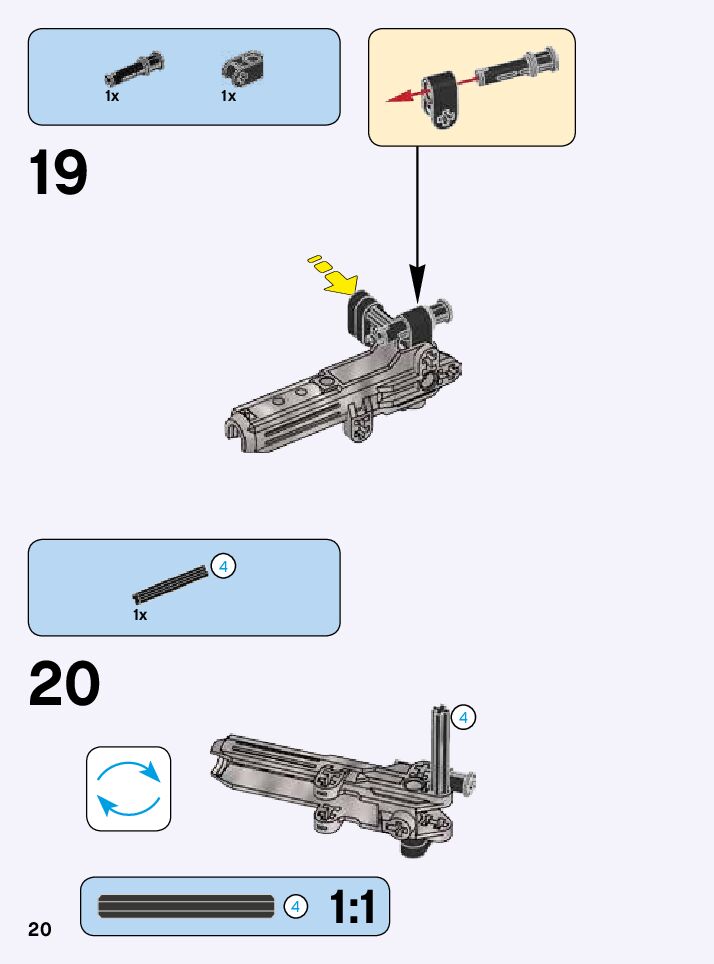 1x
1x

19

4
1x

20

4

4 1:1

20