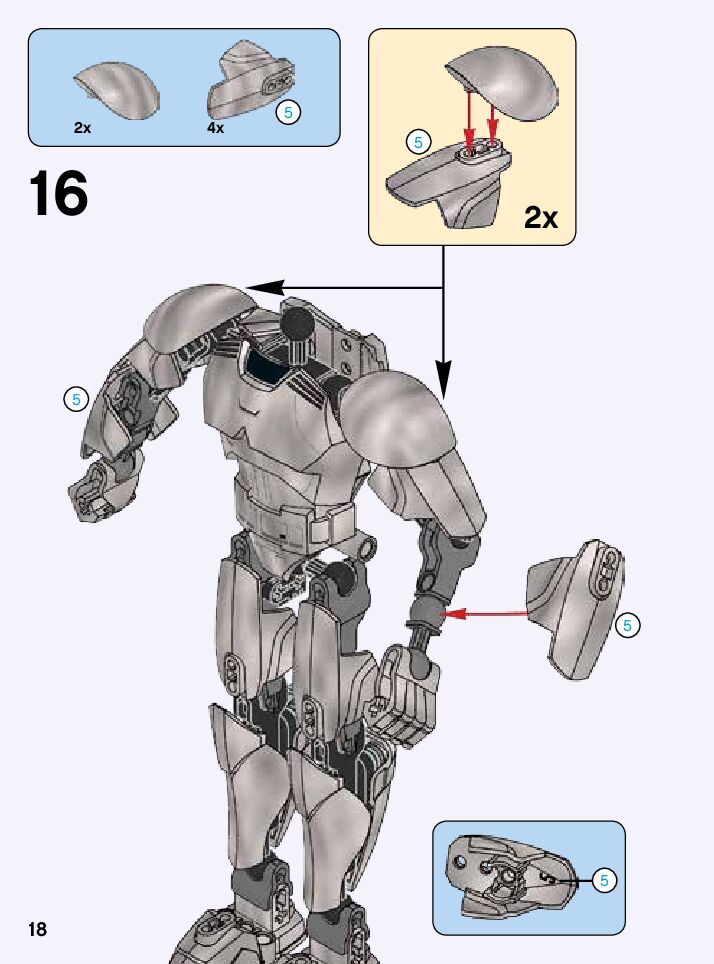 2x
4x
5

16

5
2x

5

5

5

18