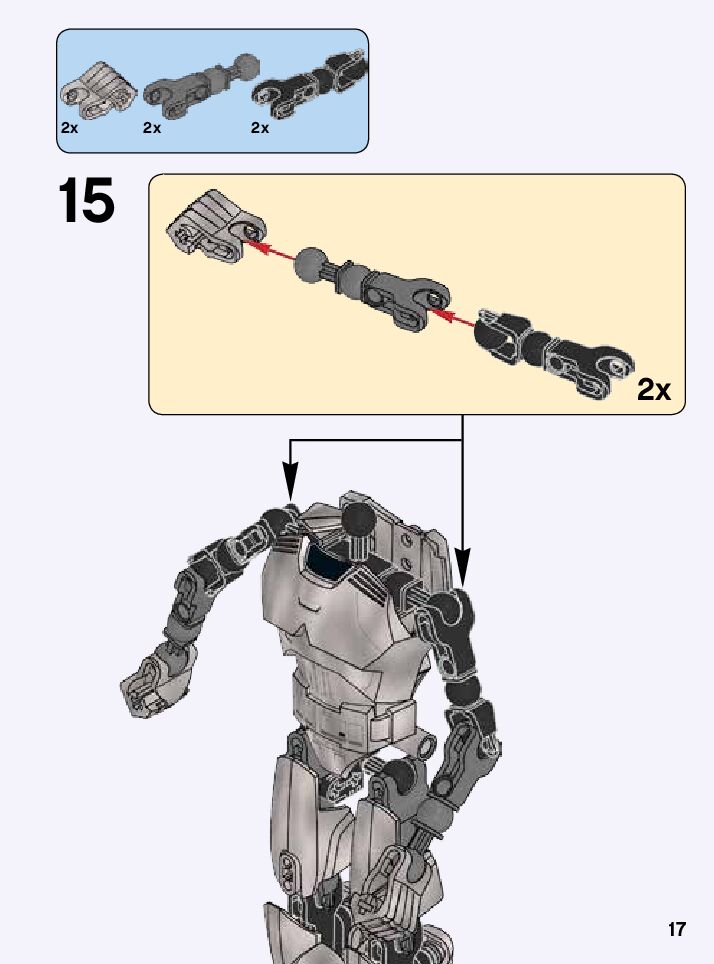 2x 2x 2x

15

2x

17