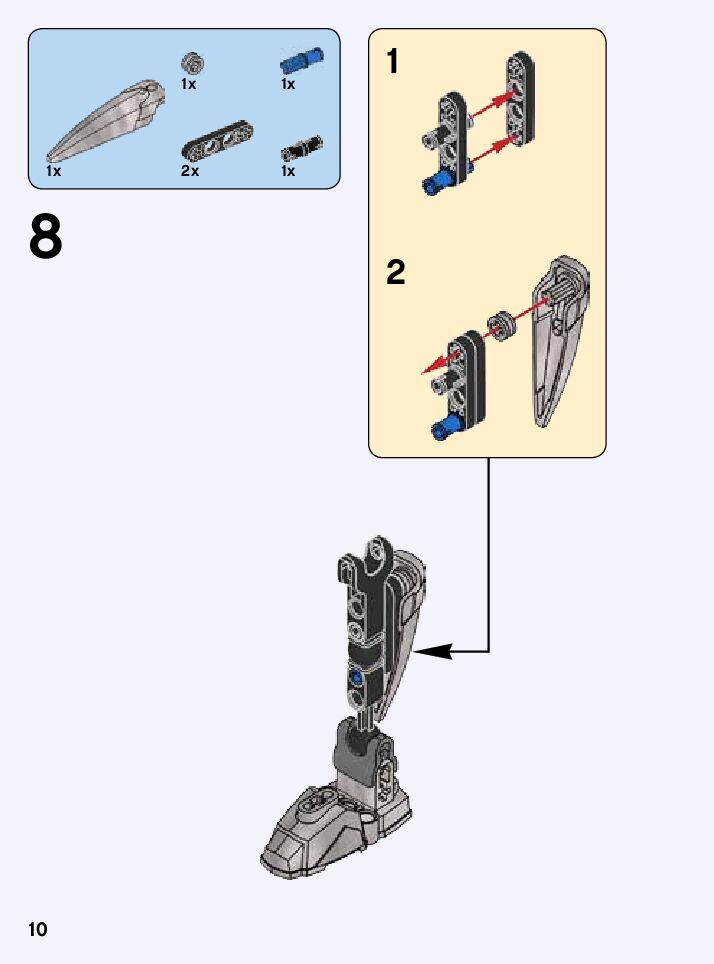 1x
1x
1x
2x
1x

8

1

2

10