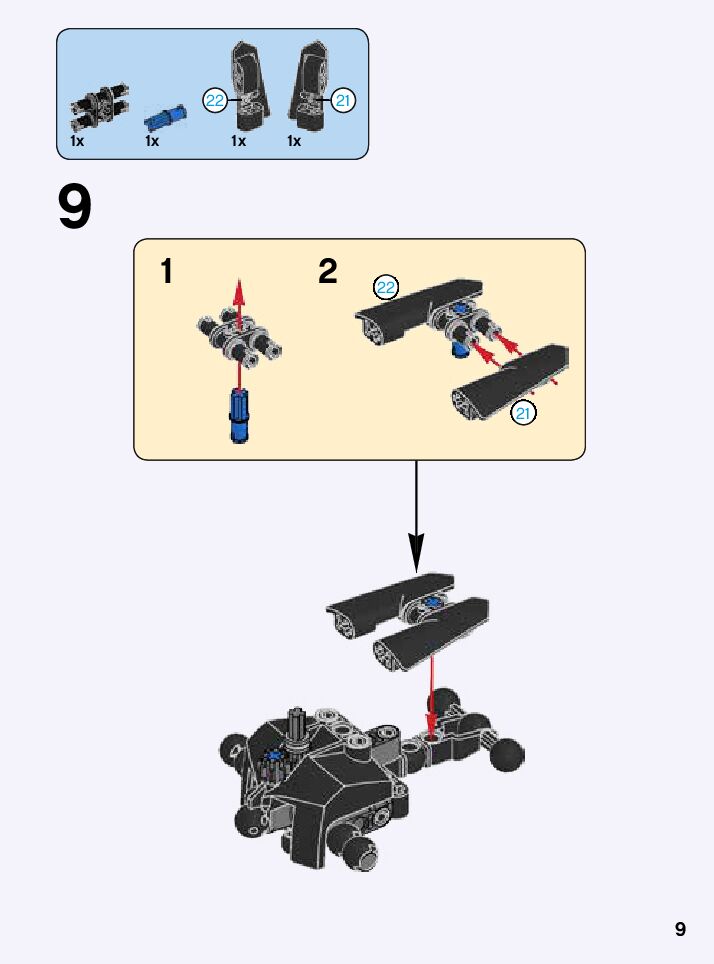 22
21
1x
1x
1x
1x

9

1
2
22
21

9