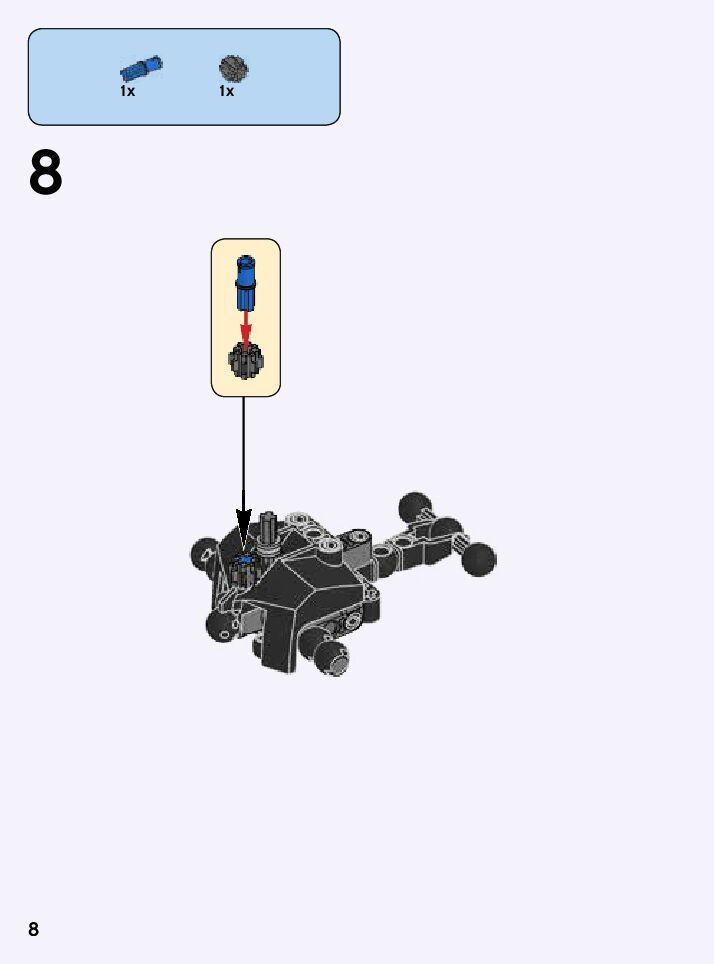 1x 1x

8

8