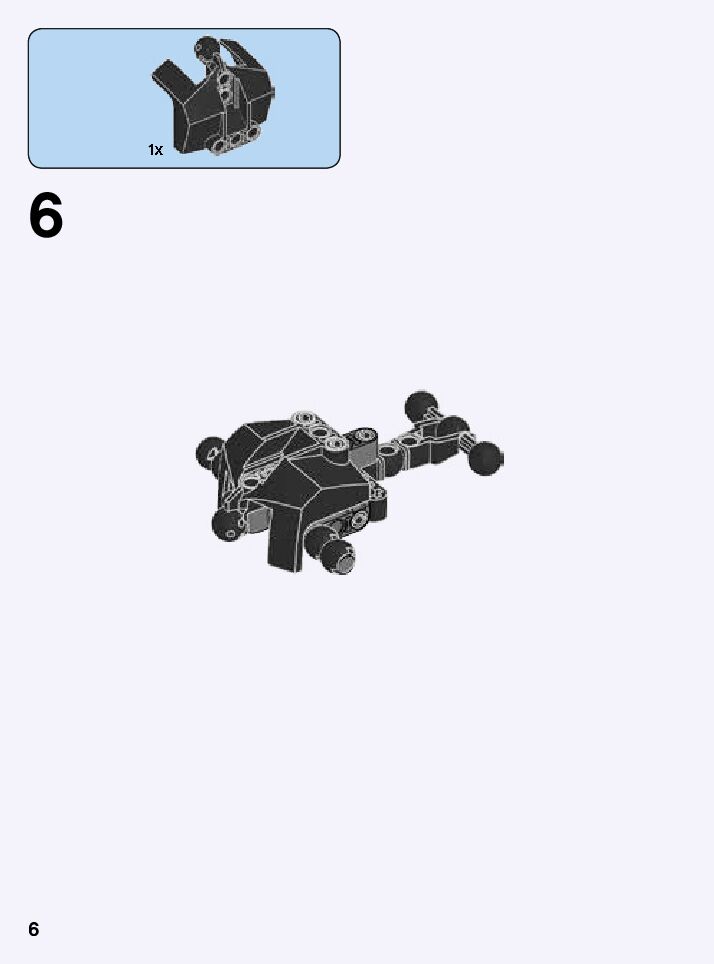 1x

6

6