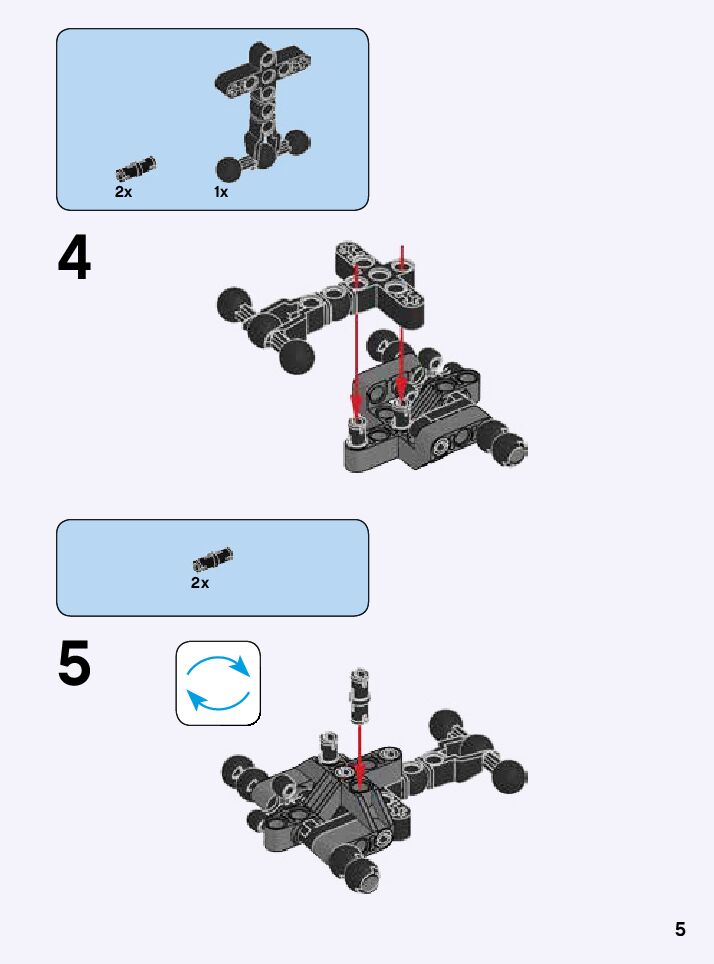 2x
1x

4

2x

5

5