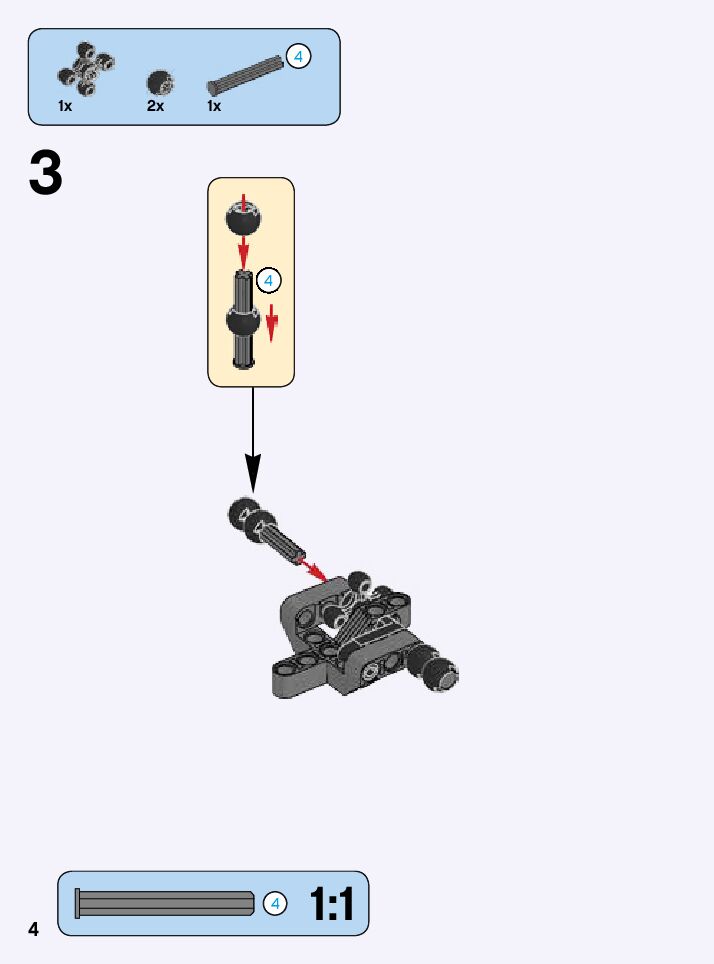 1x
2x
1x
4

3

4

4
1:1

4