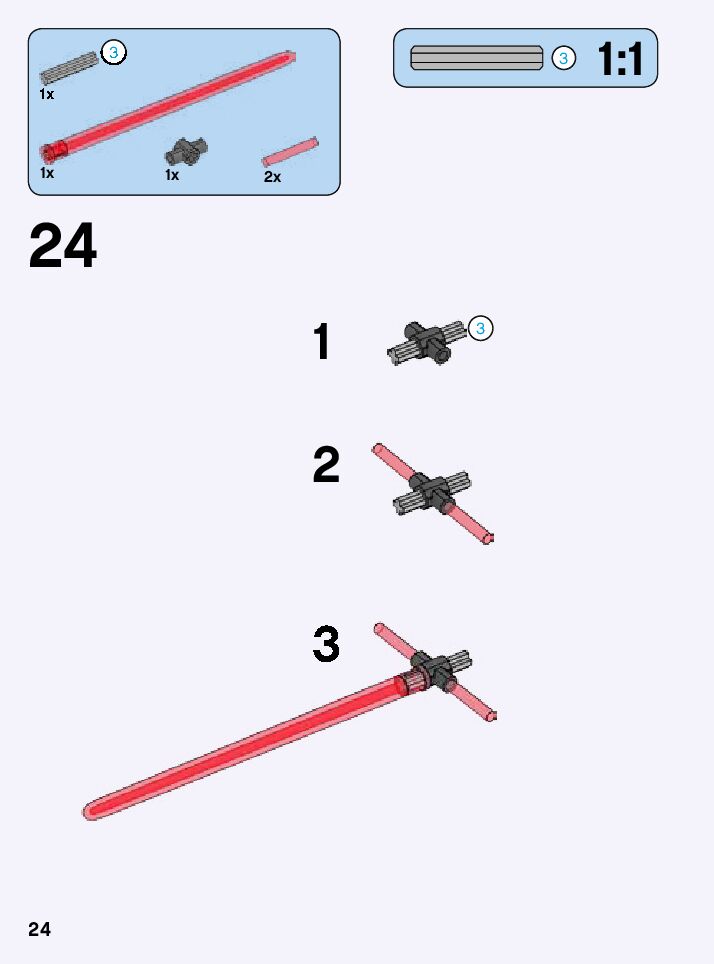 3
1x
1x
1x
2x

3 1:1

24

1
3

2

3

24