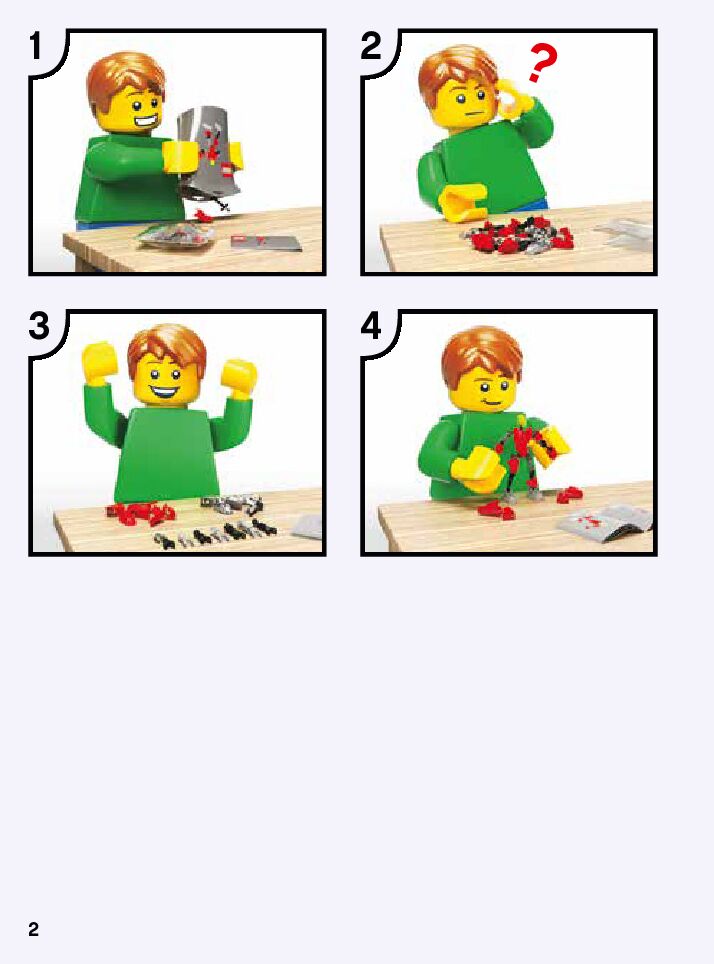 1

2

?

3

4

2