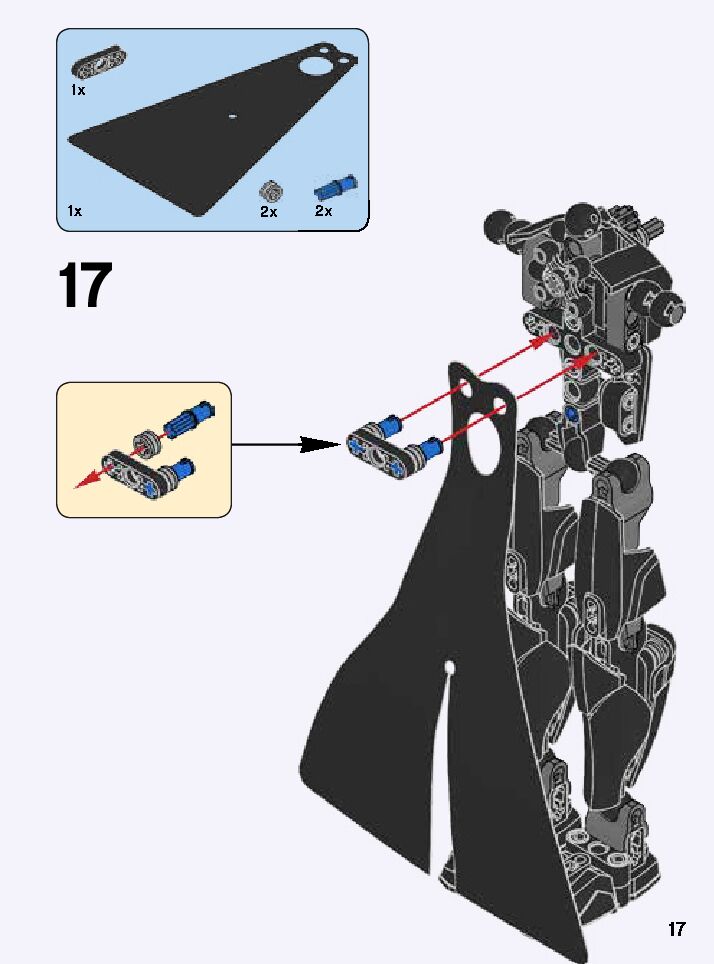 1x

1x

2x

2x

17

17