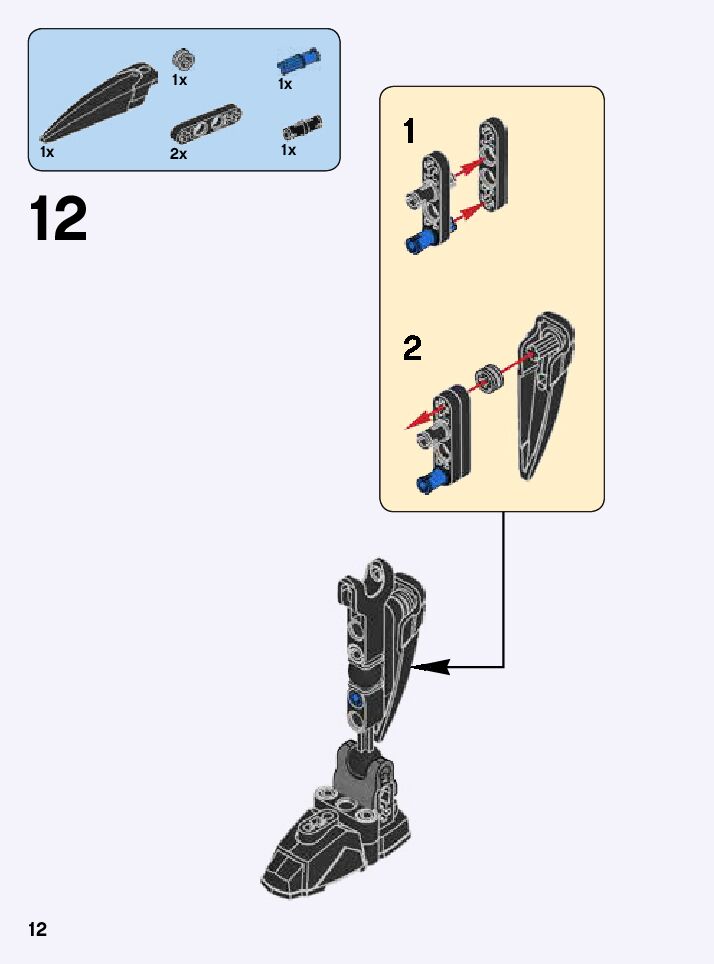 1x
1x
1x
2x
1x

12

1

2

12