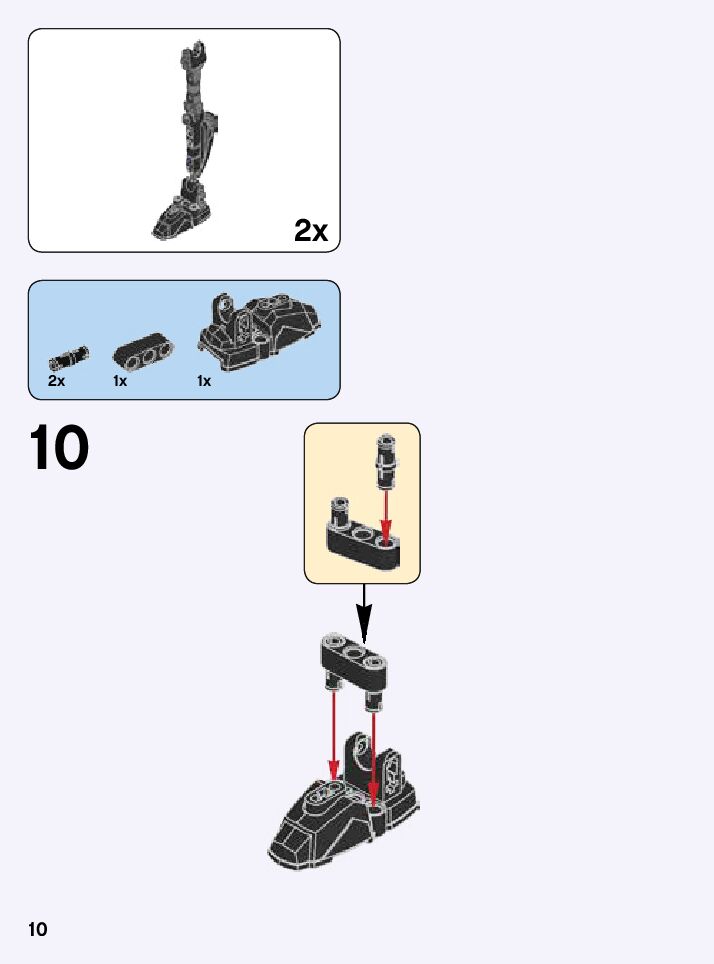 2x

2x 1x 1x

10

10