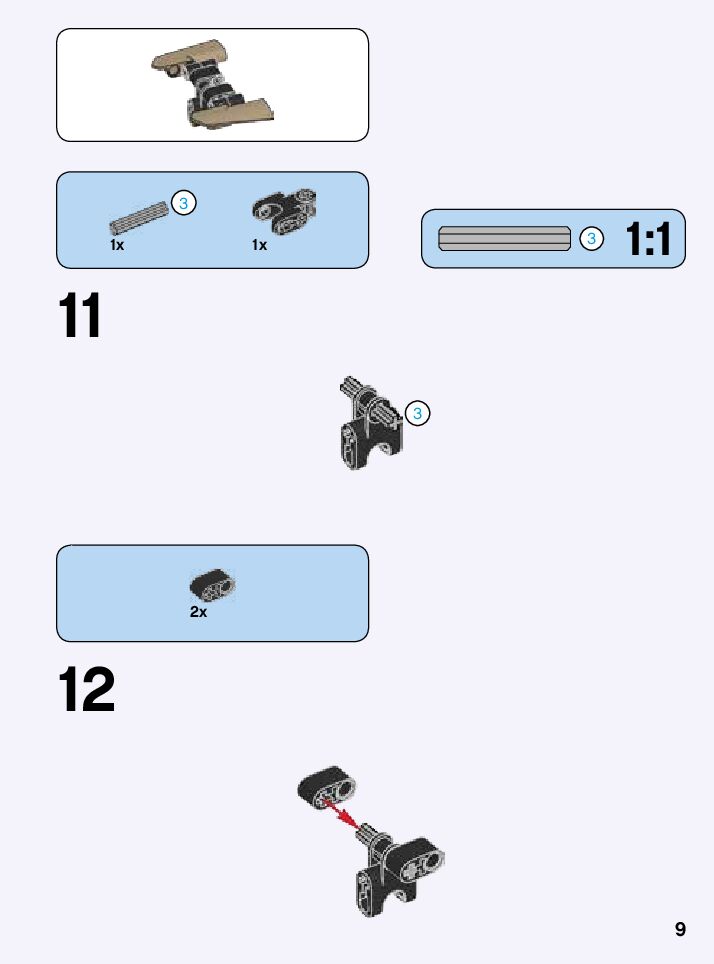 3
1x
1x

3 1:1

11

3

2x

12

9