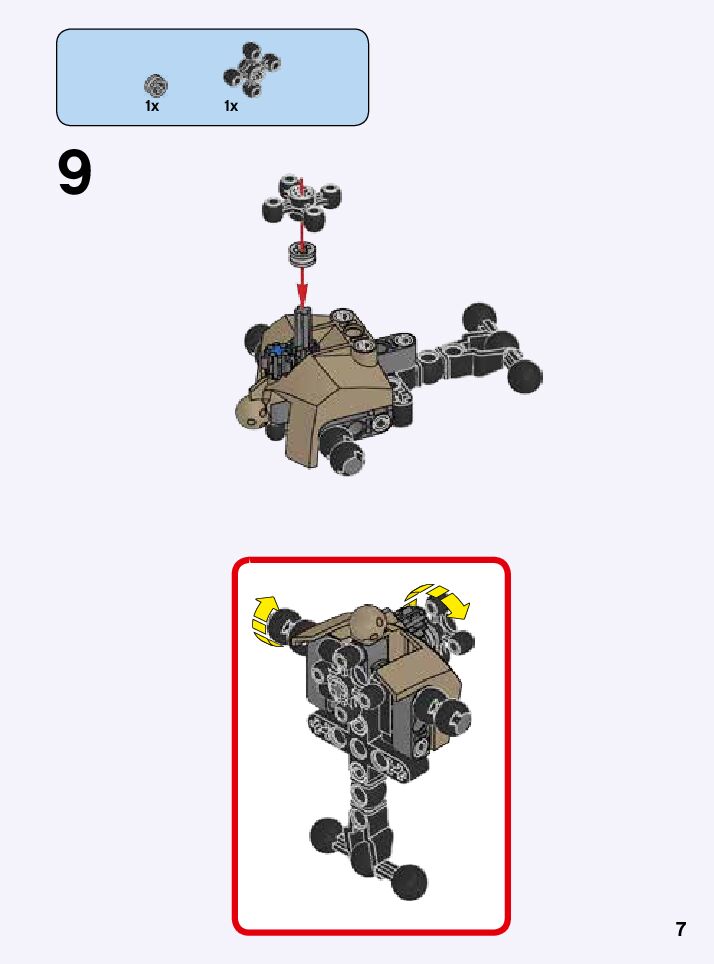 1x 1x

9

7