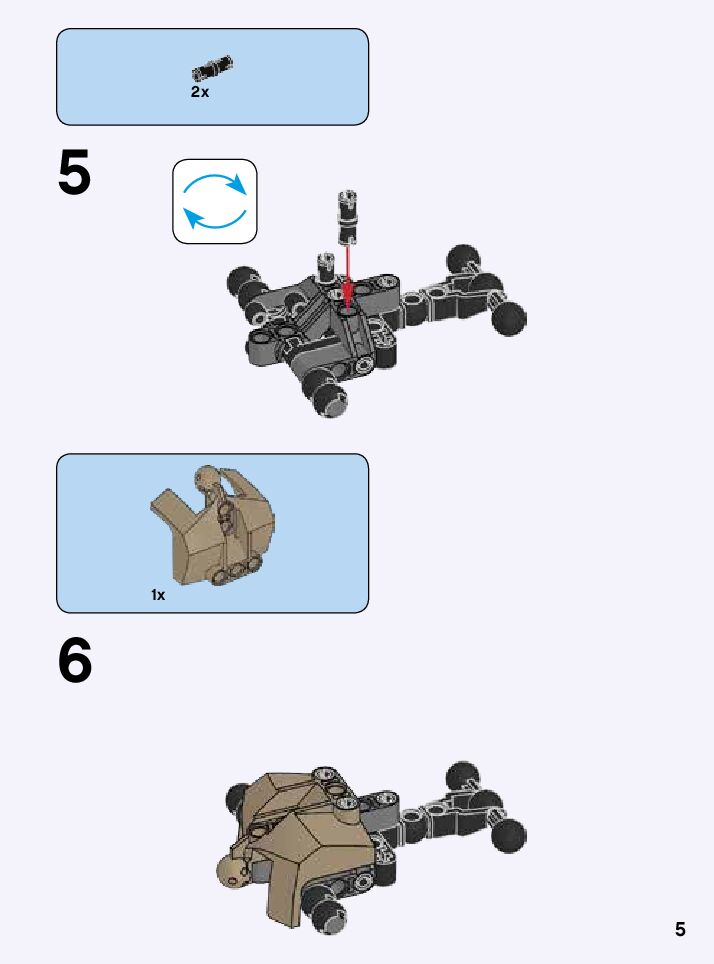 2x

5

1x

6

5