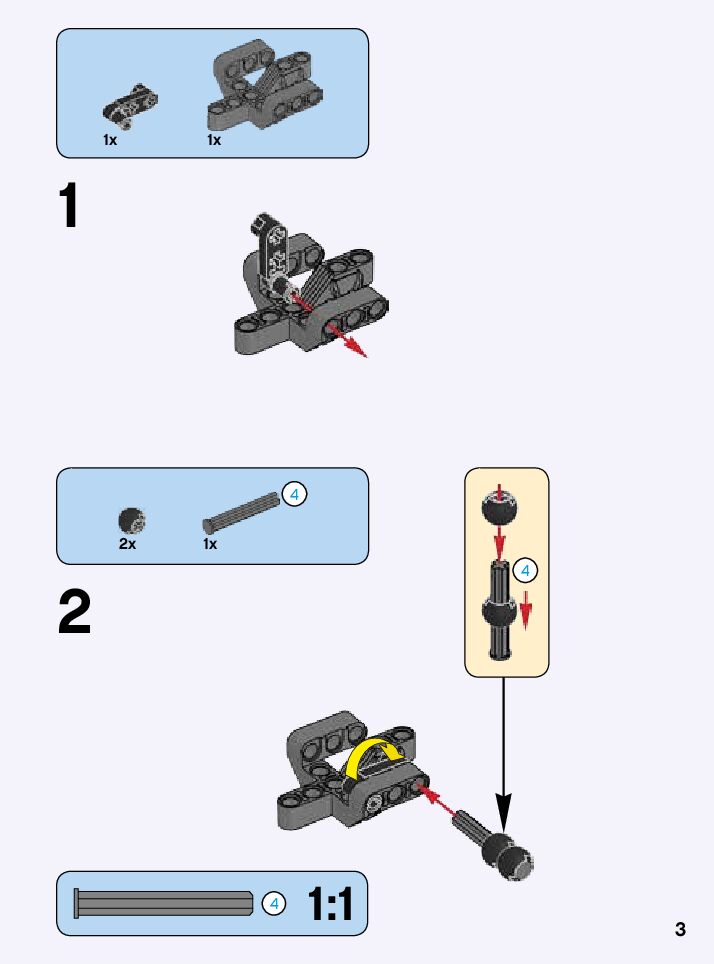 1x
1x

1

4
2x
1x

2

4

4 1:1

3