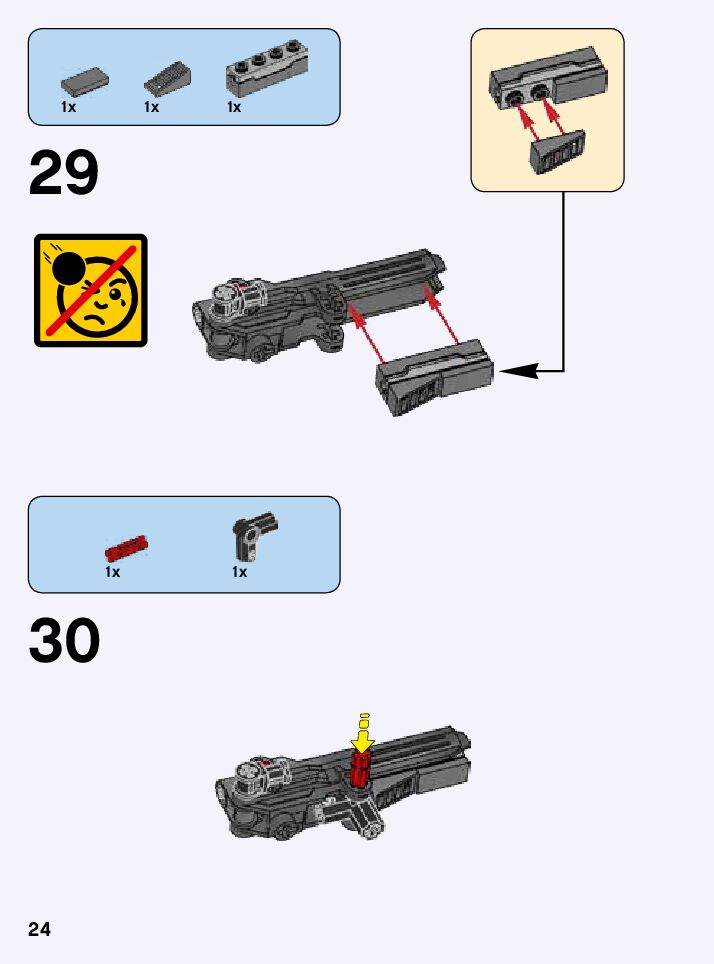 1x 1x 1x

29

1x 1x

30

24