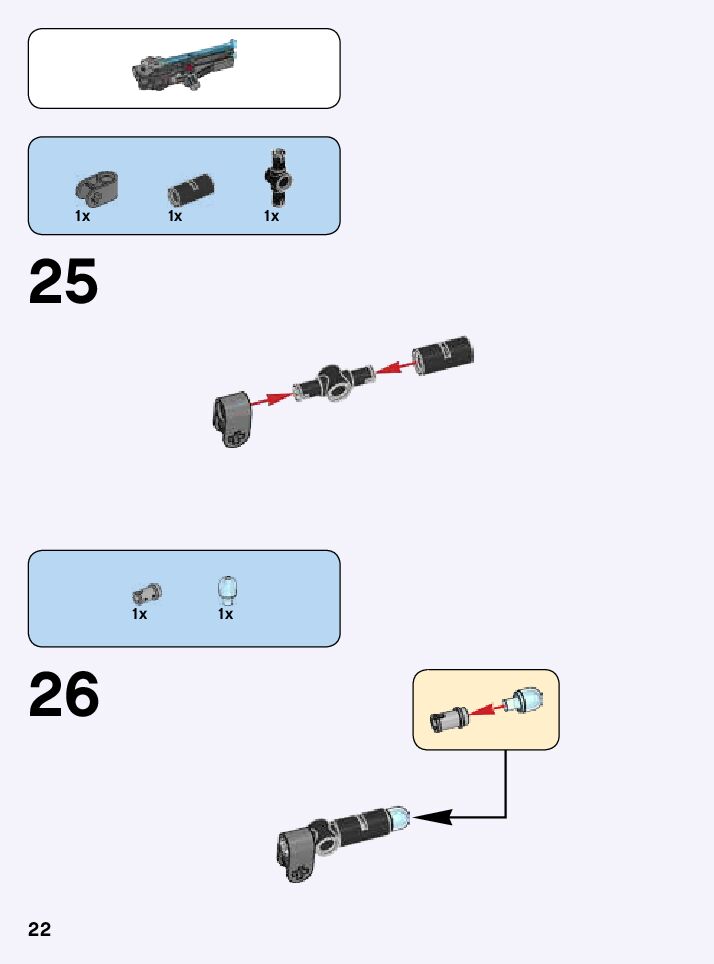 1x 1x 1x

25

1x 1x

26

22