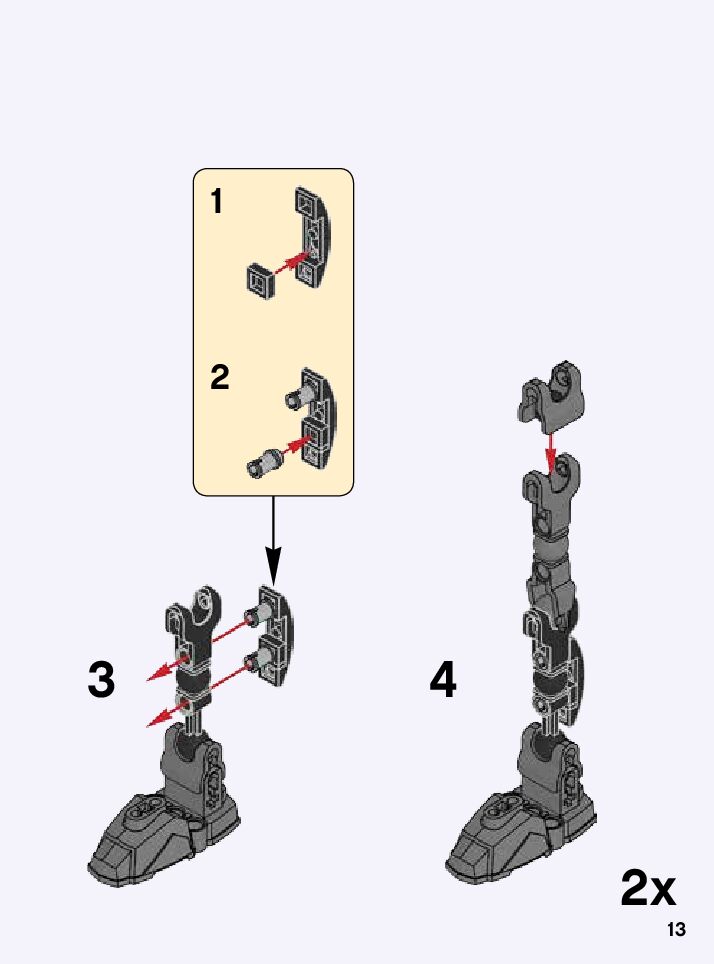 1

2

3

4

2x

13