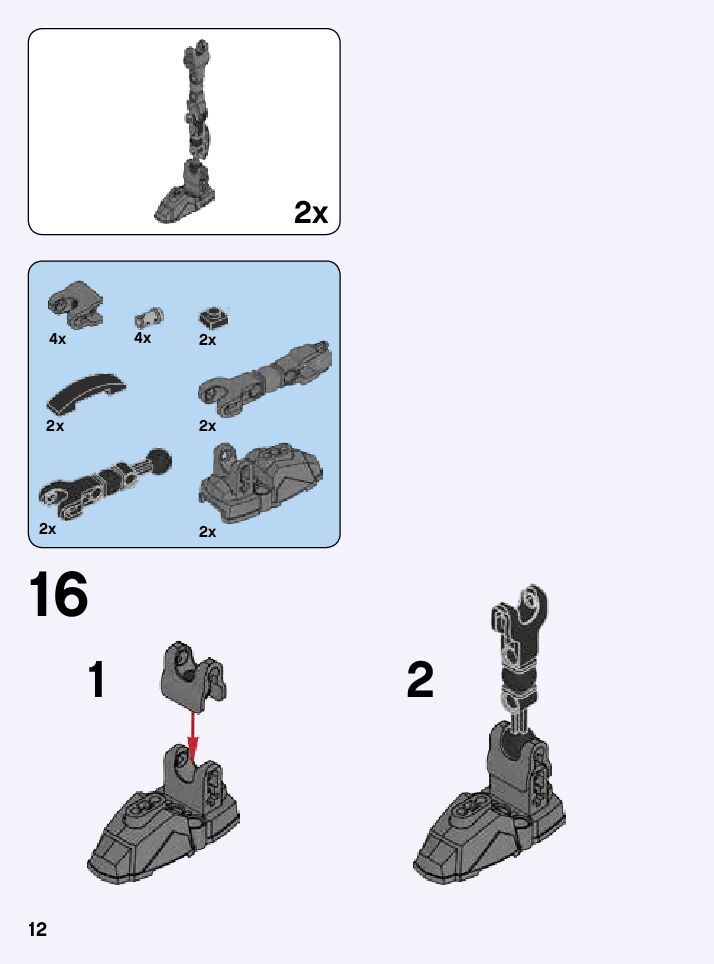 2x

4x
4x
2x
2x
2x
2x
2x

16

1

2

12