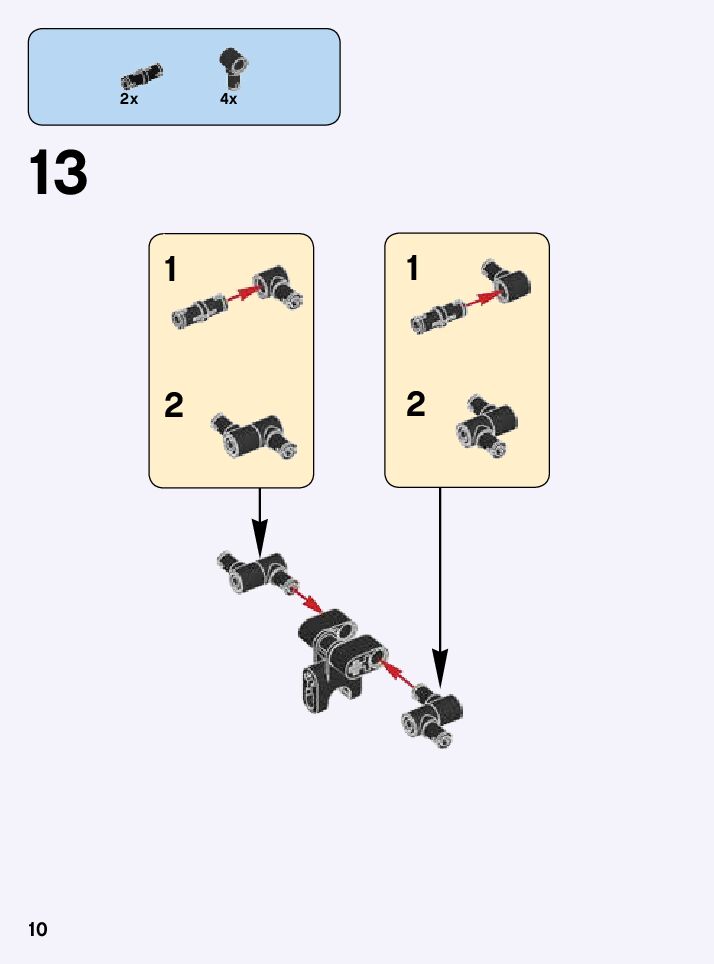 2x
4x

13

1

2

1

2

10