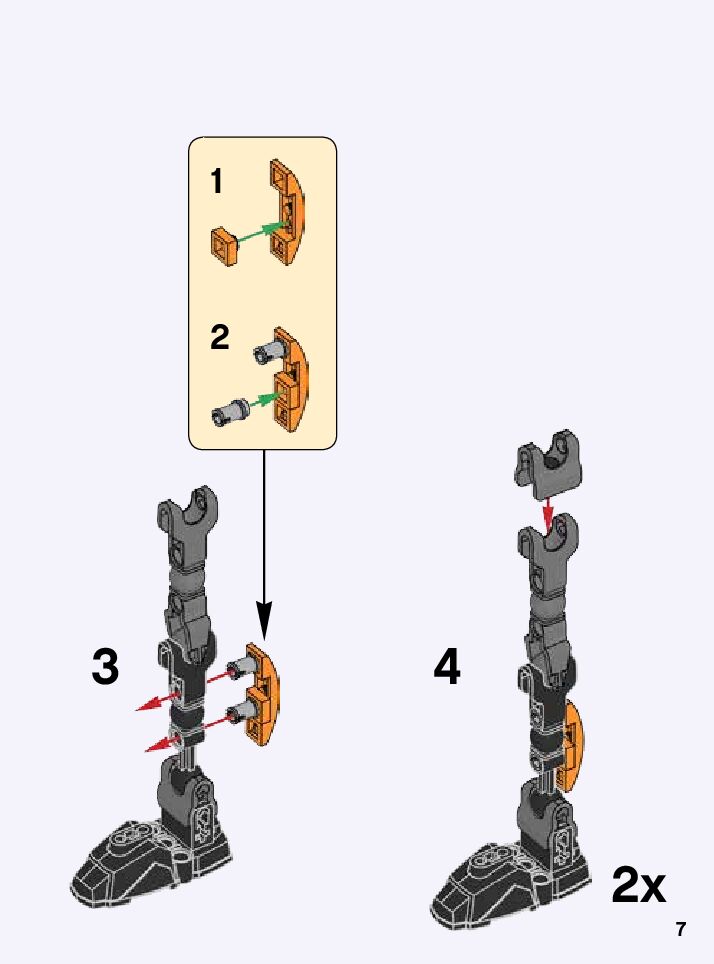 1

2

3

4

2x

7