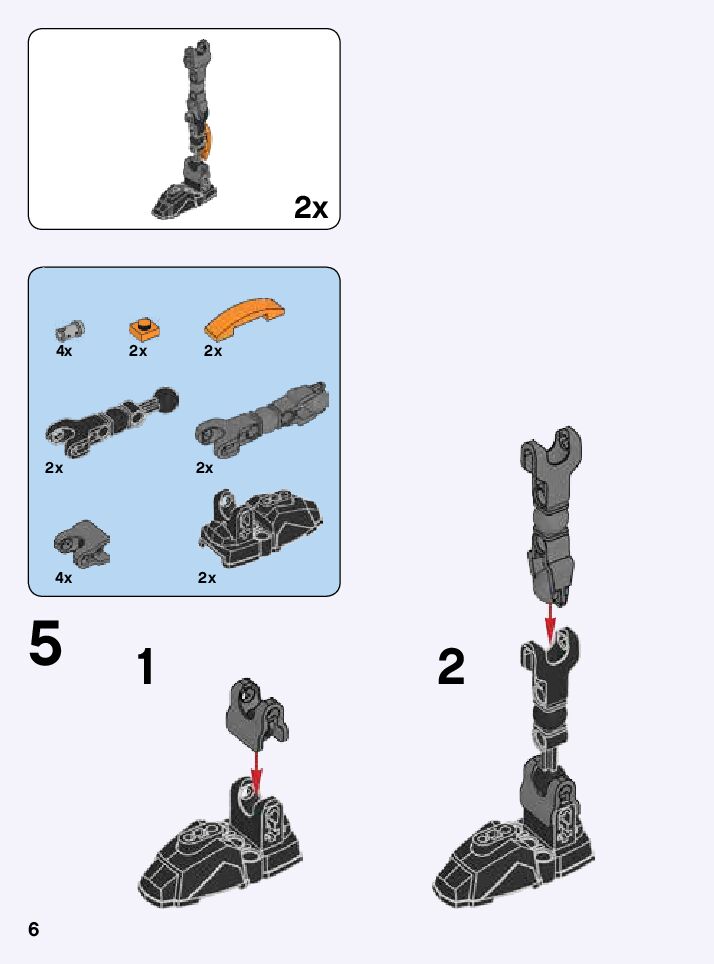 2x

4x
2x
2x

2x
2x

4x
2x

5

1

2

6