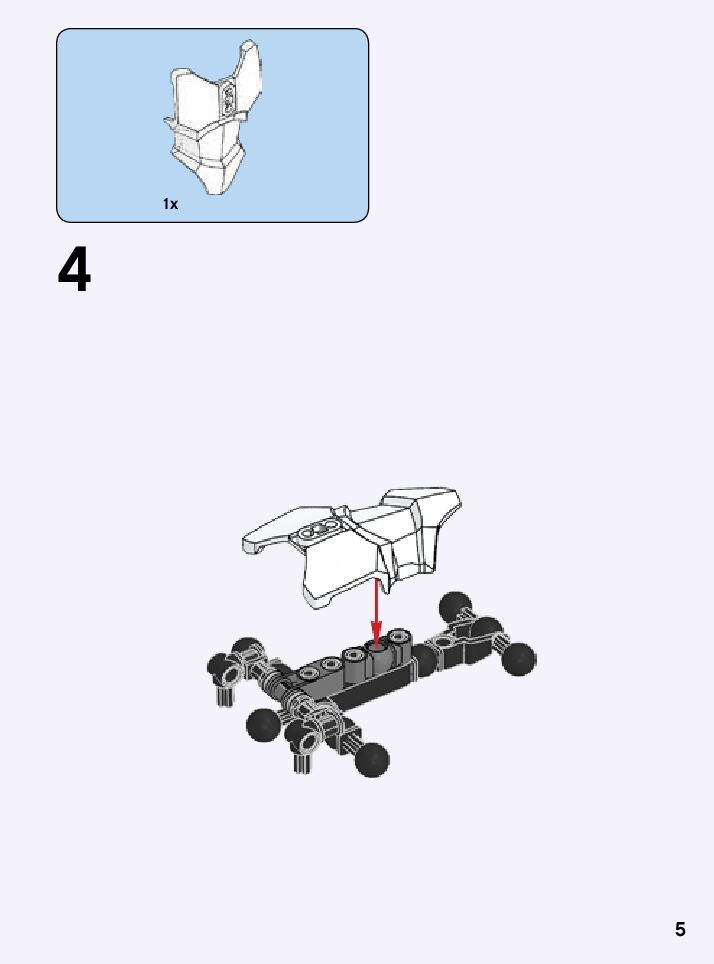 1x

4

5