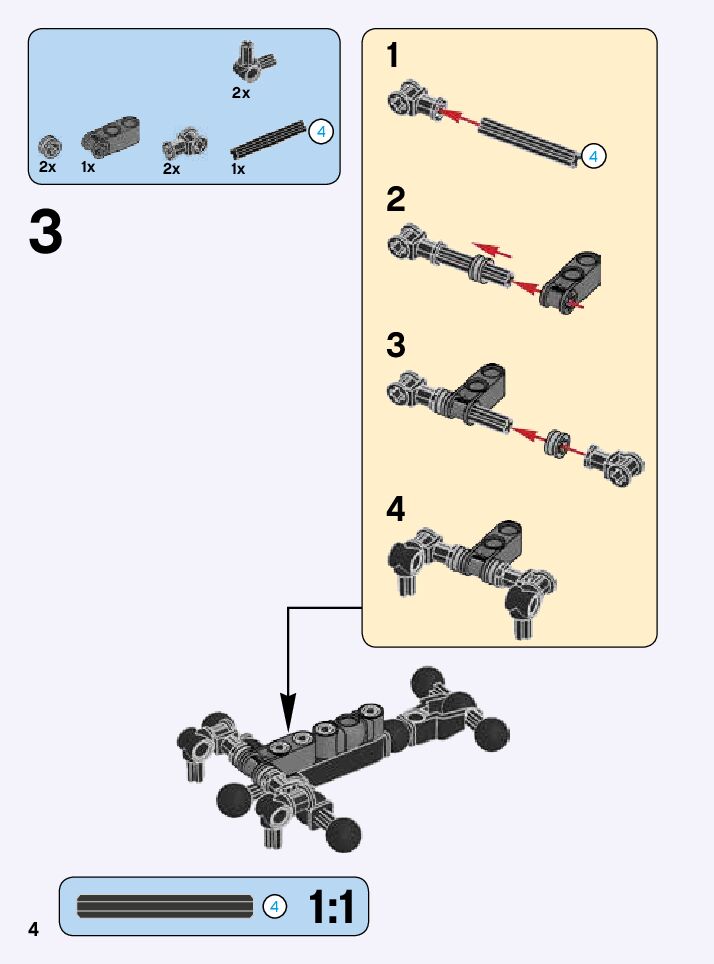 2x

4

2x 1x 2x 1x

3

1

4

2

3

4

4 1:1

4