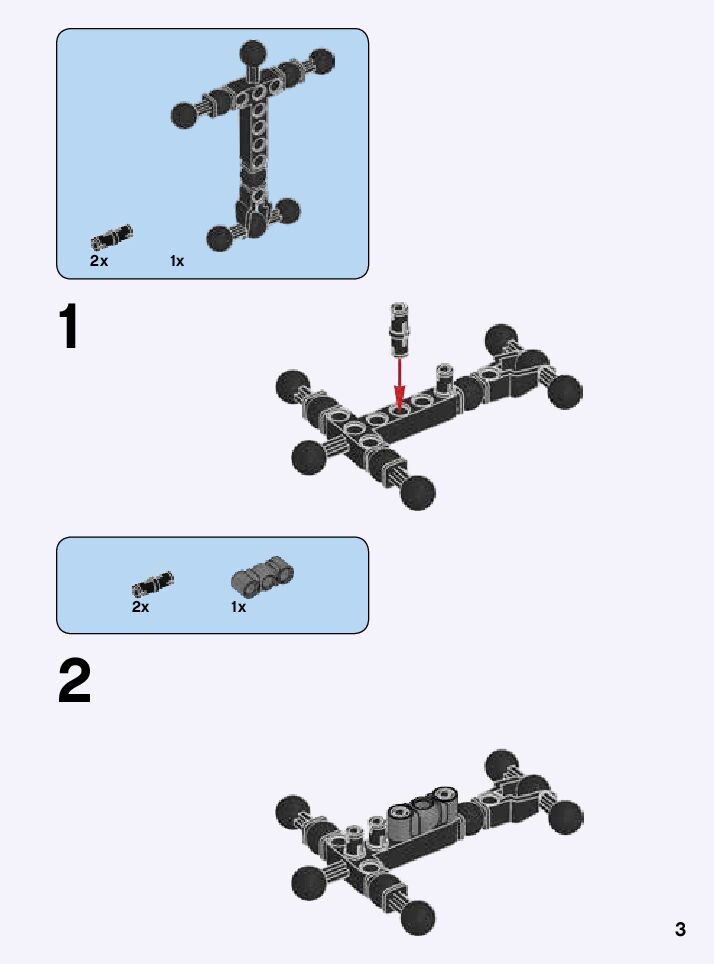 2x
1x

1

2x
1x

2

3