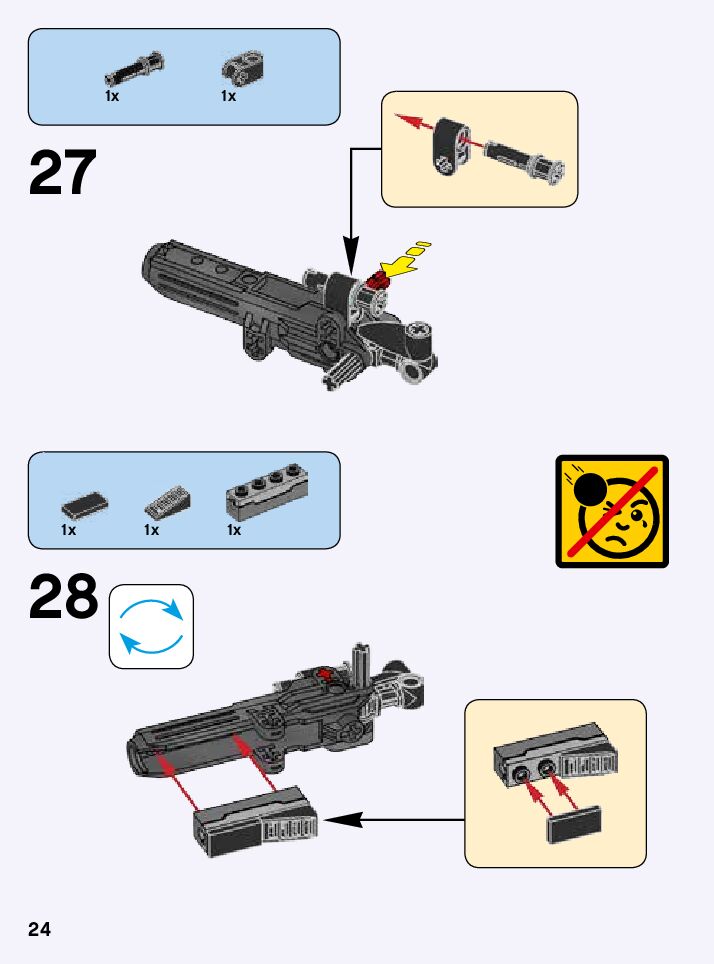 1x 1x

27

1x 1x 1x

28

24