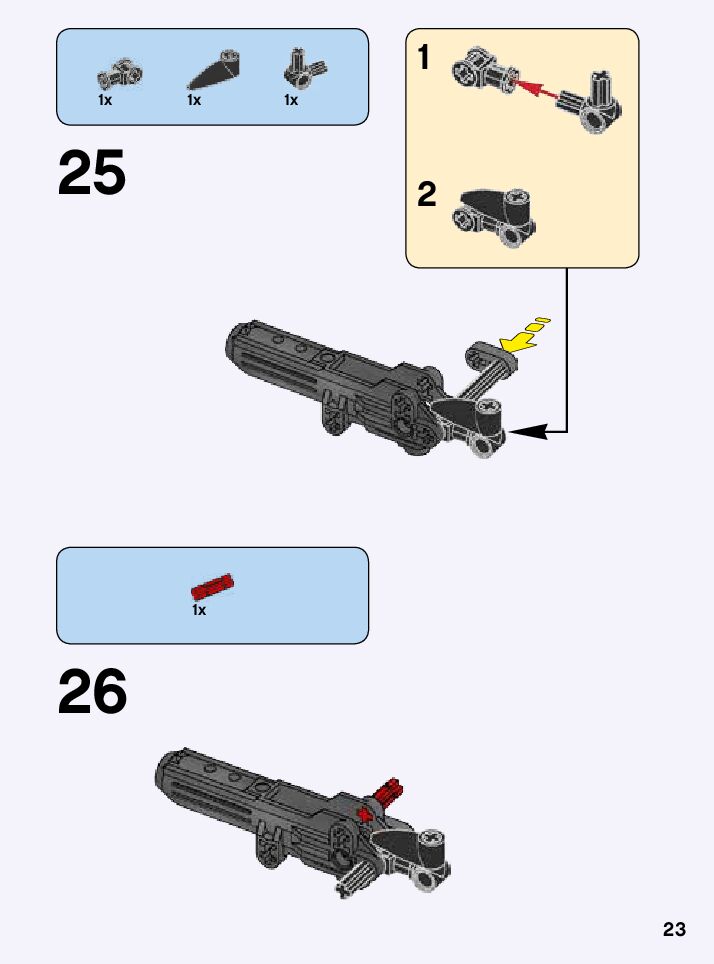 1x 1x 1x

25

1

2

1x

26

23