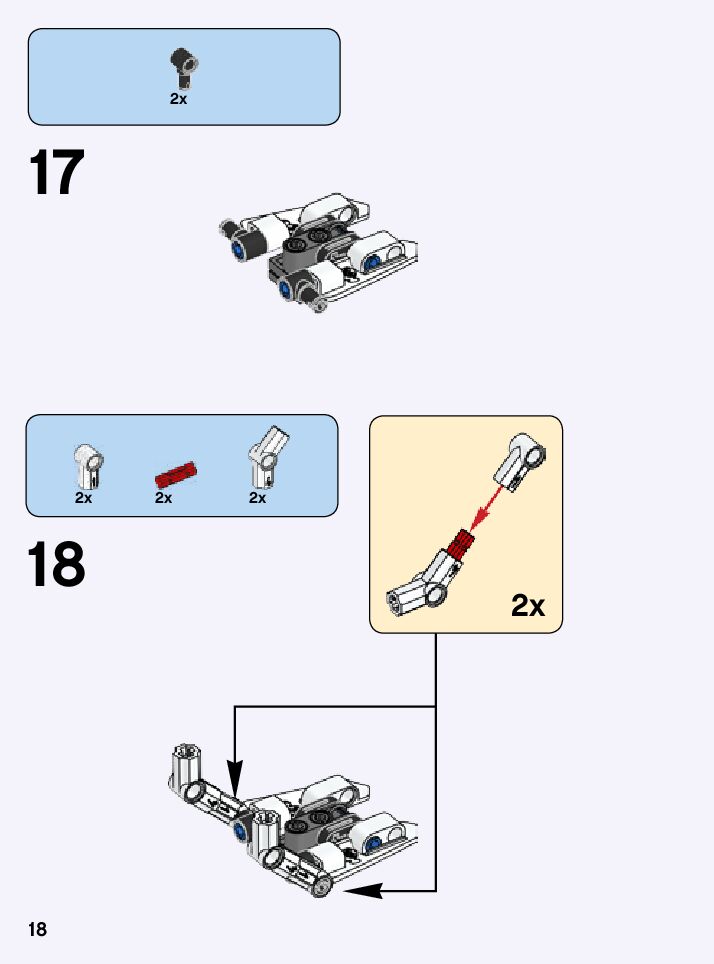 2x

17

2x 2x 2x

18

2x

18