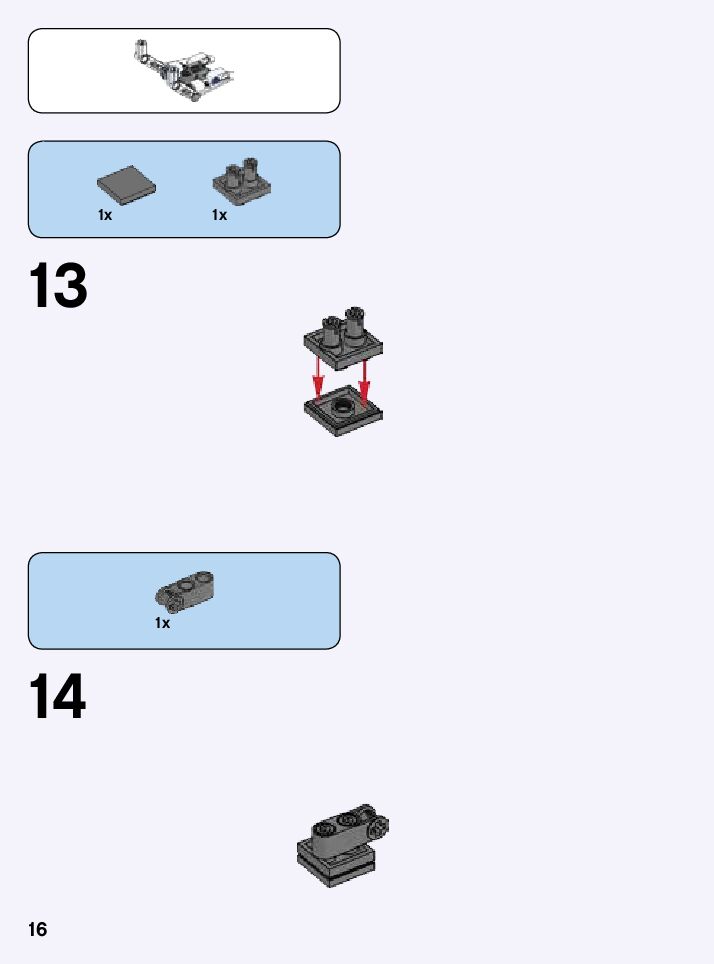 1x 1x

13

1x

14

16