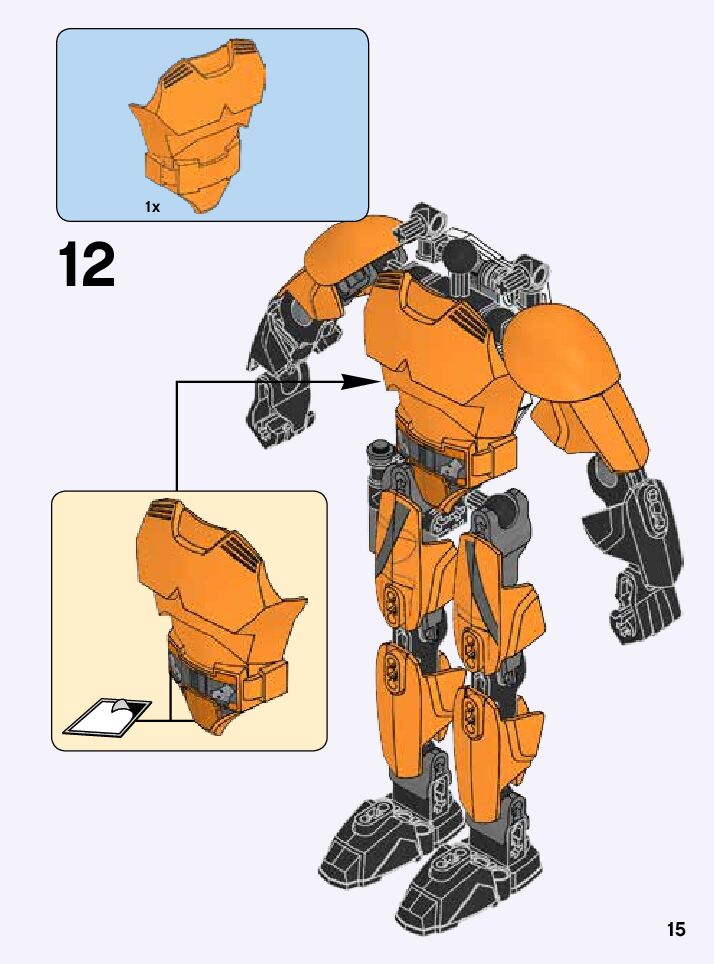 1x

12

15