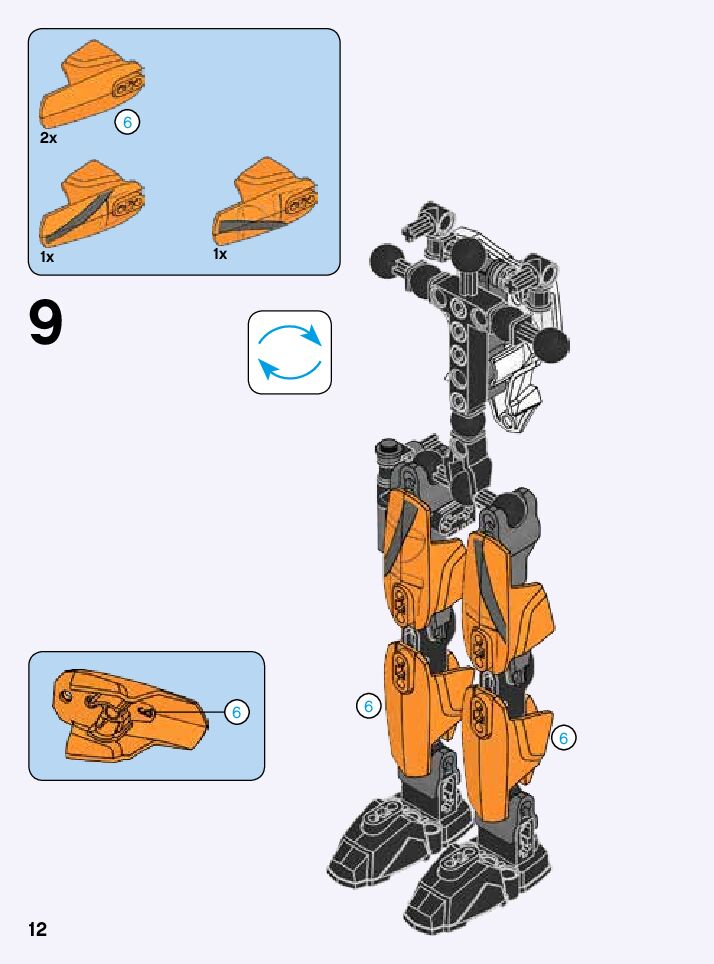 6
2x
1x
1x
9
6
6
6
12