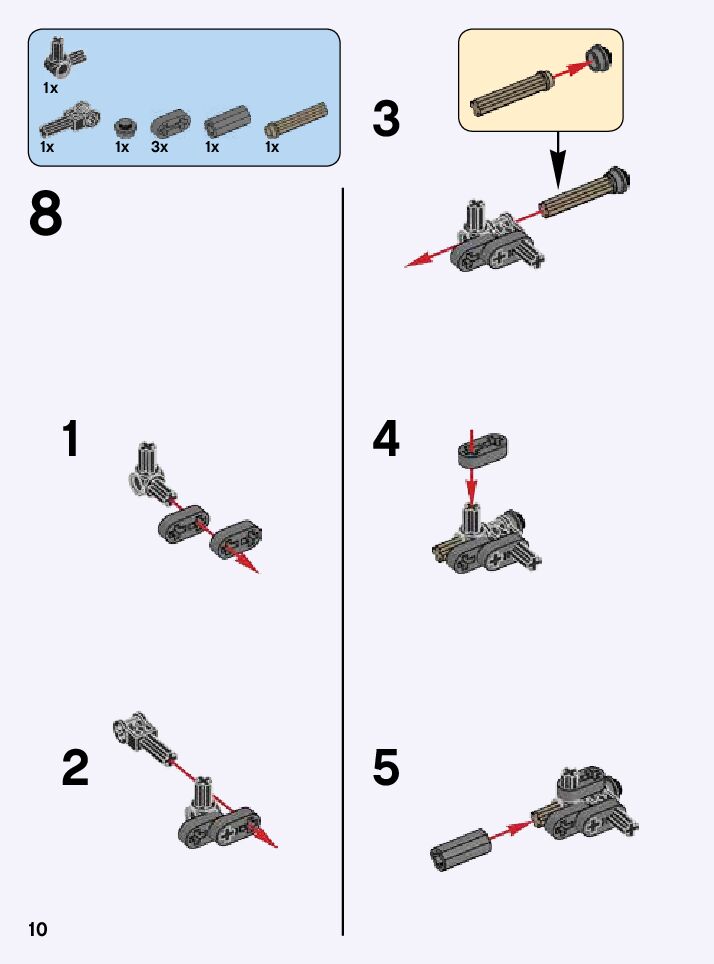 1x

1x 1x 3x 1x 1x

8

1

2

3

4

5

10